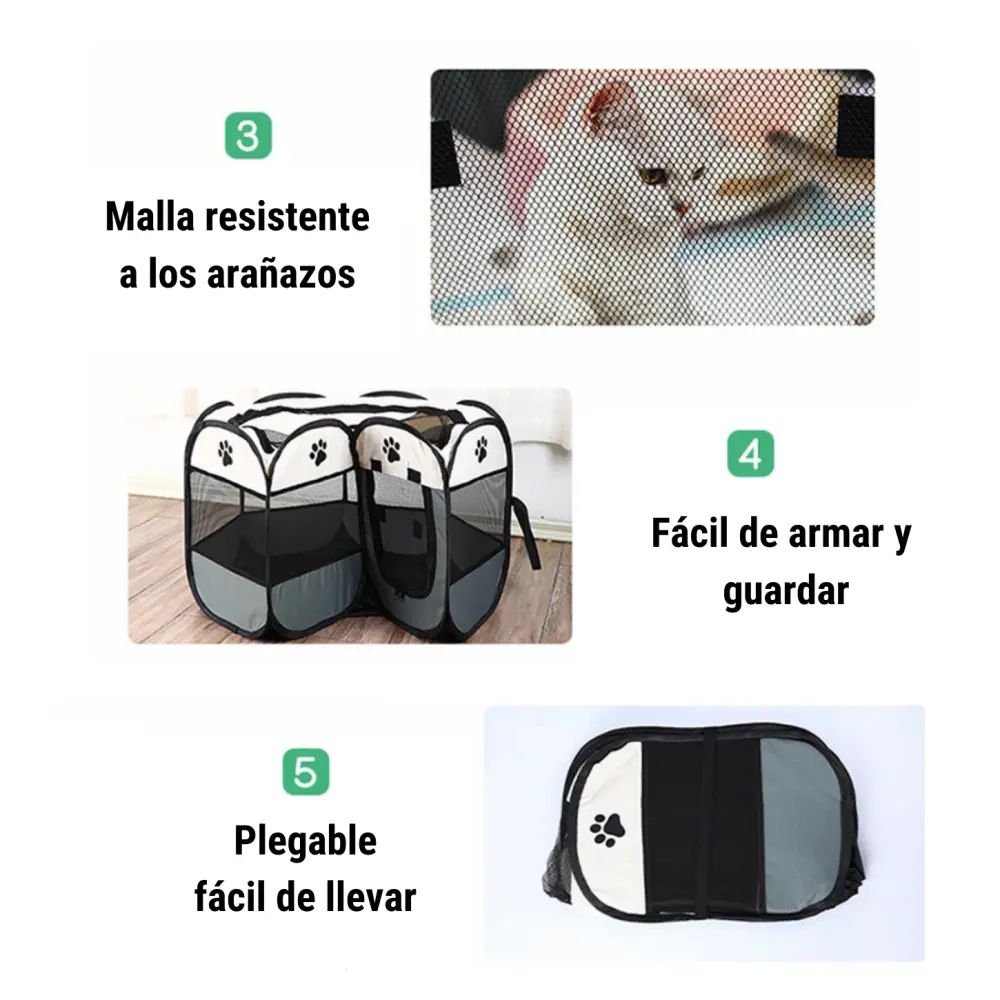 3

Malla resistente a los arañazos

4

Fácil de armar y guardar

5

Plegable fácil de llevar